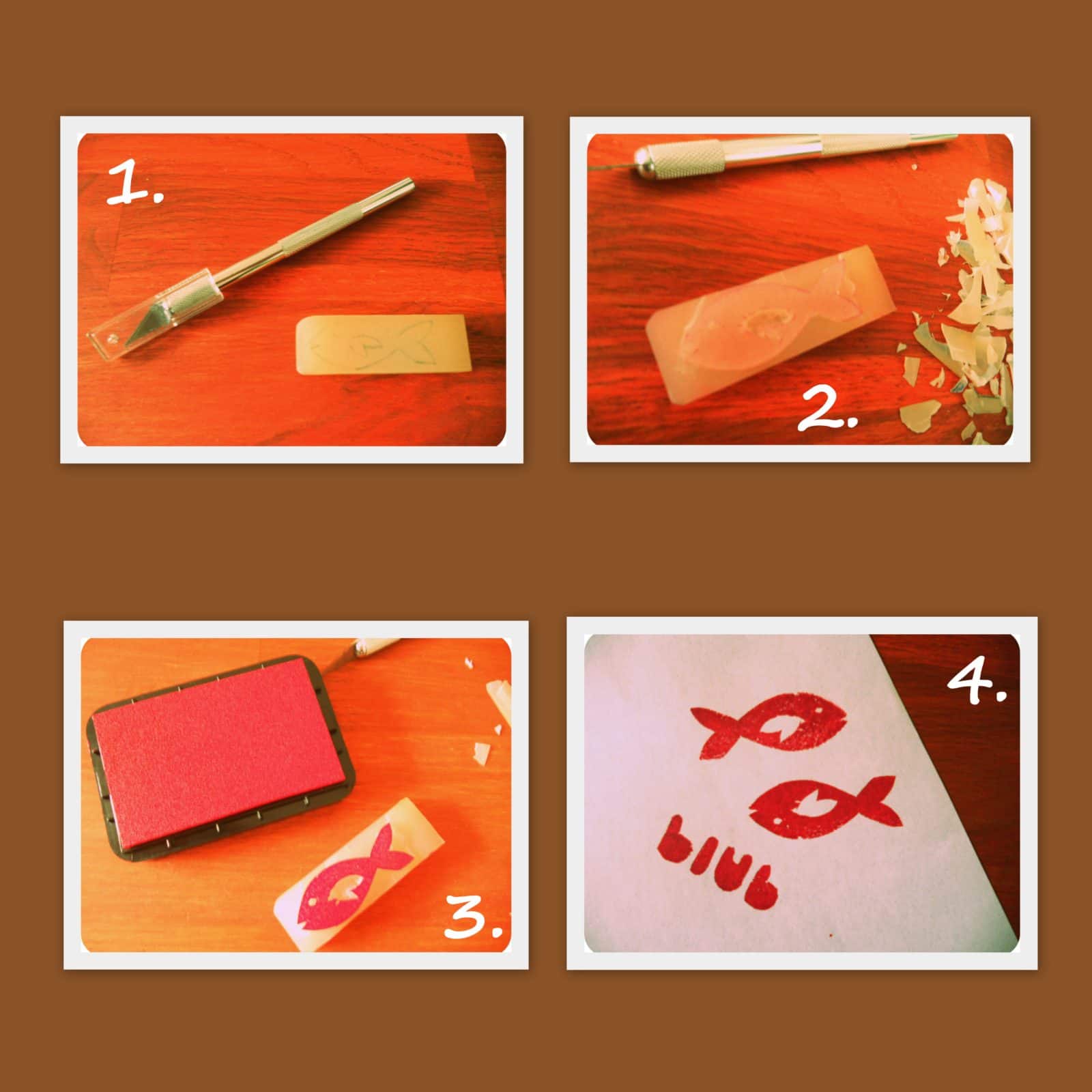 1.

2.

3.

4.

blub