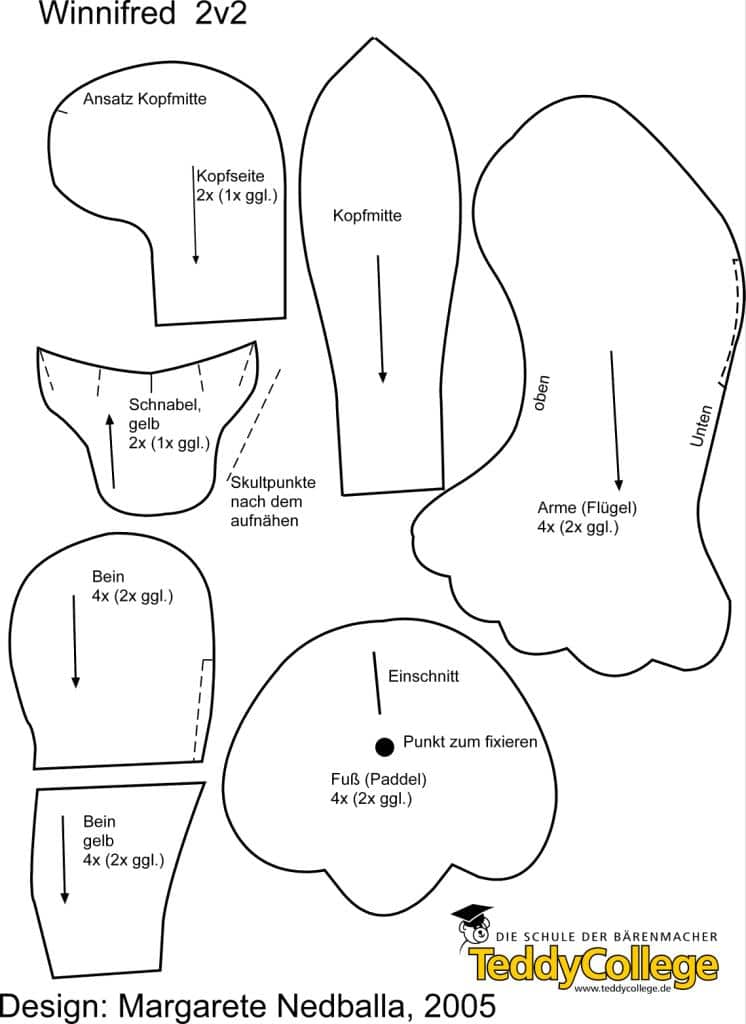 Winnifred 2v2

Ansatz Kopfmitte

Kopfseite
2x (1x ggl.)

Kopfmitte

Schnabel,
gelb
2x (1x ggl.)

Skultpunkte
nach dem
aufnähen

oben

Unten

Arme (Flügel)
4x (2x ggl.)

Bein
4x (2x ggl.)

Einschnitt

Punkt zum fixieren

Fuß (Paddel)
4x (2x ggl.)

Bein
gelb
4x (2x ggl.)

DIE SCHULE DER BÄRENMACHER
TeddyCollege
www.teddycollege.de

Design: Margarete Nedballa, 2005