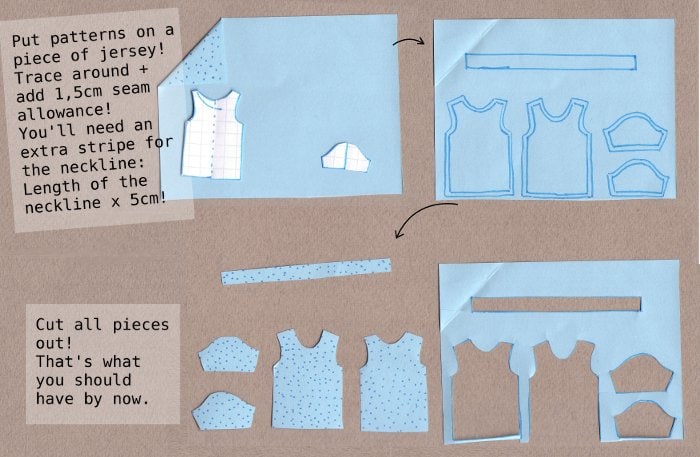 Put patterns on a piece of jersey! Trace around + add 1,5cm seam allowance! You'll need an extra stripe for the neckline: Length of the neckline x 5cm!

Cut all pieces out! That's what you should have by now.