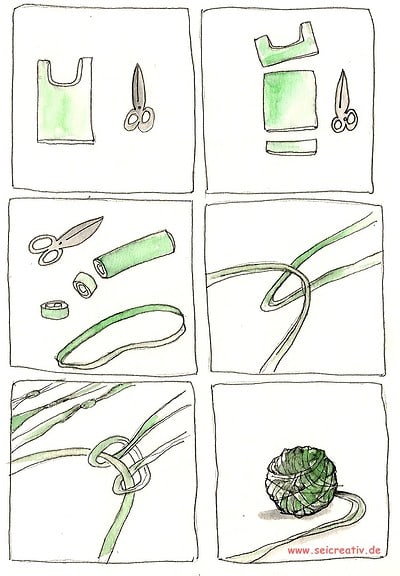 www.seicreativ.de