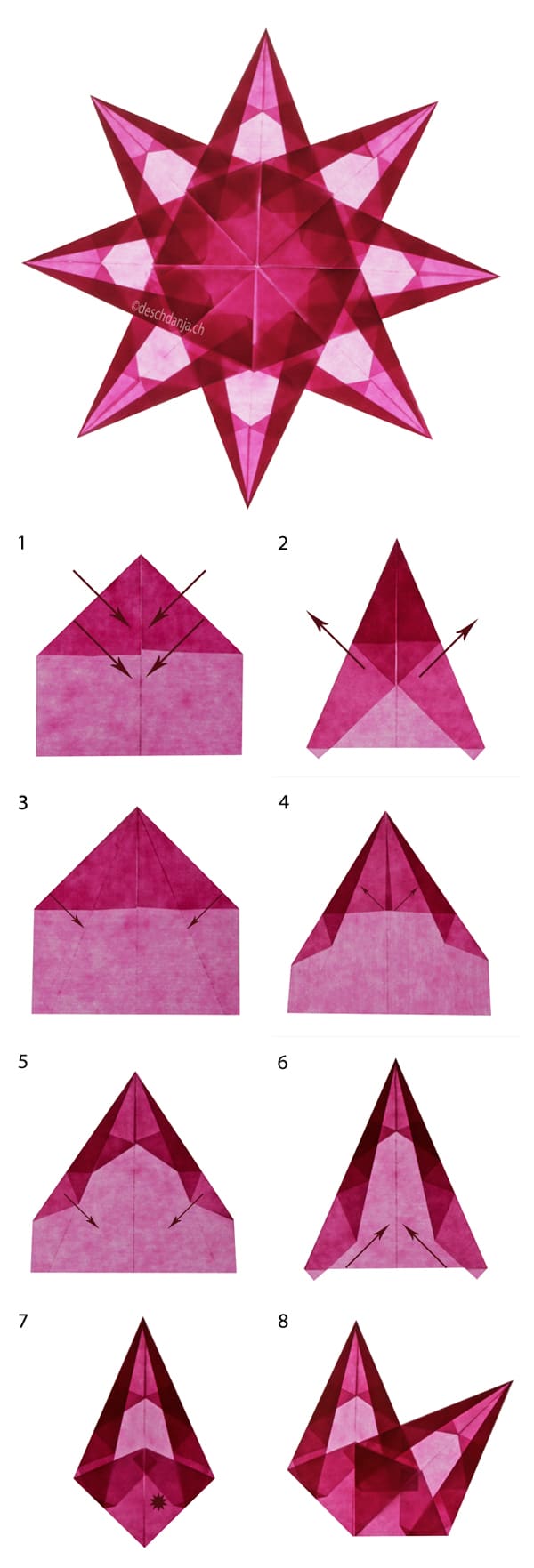 ©deschdanja.ch

1

2

3

4

5

6

7

8