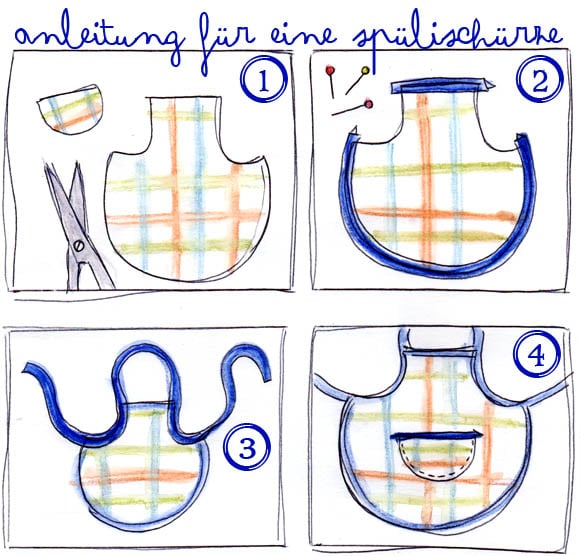 anleitung für eine spülischürze

1

2

3

4