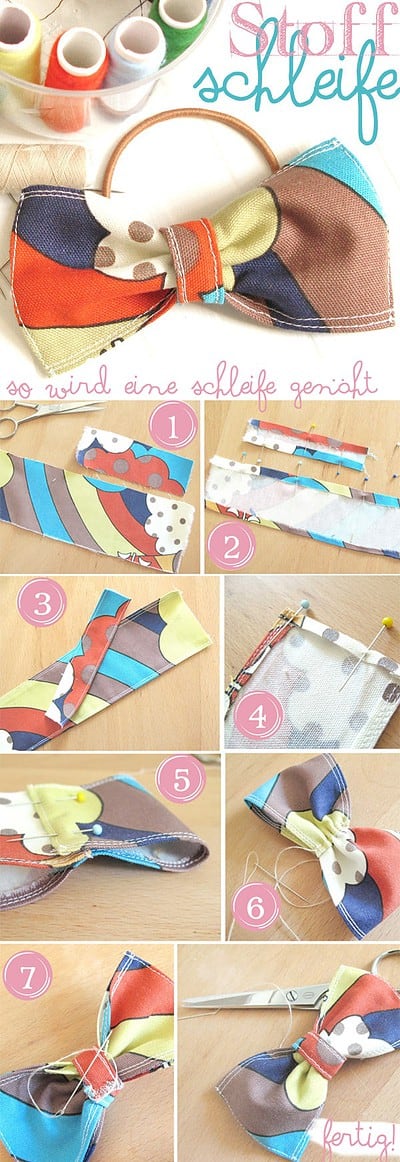 Stoff schleife

so wird eine schleife genäht

1

2

3

4

5

6

7

fertig!