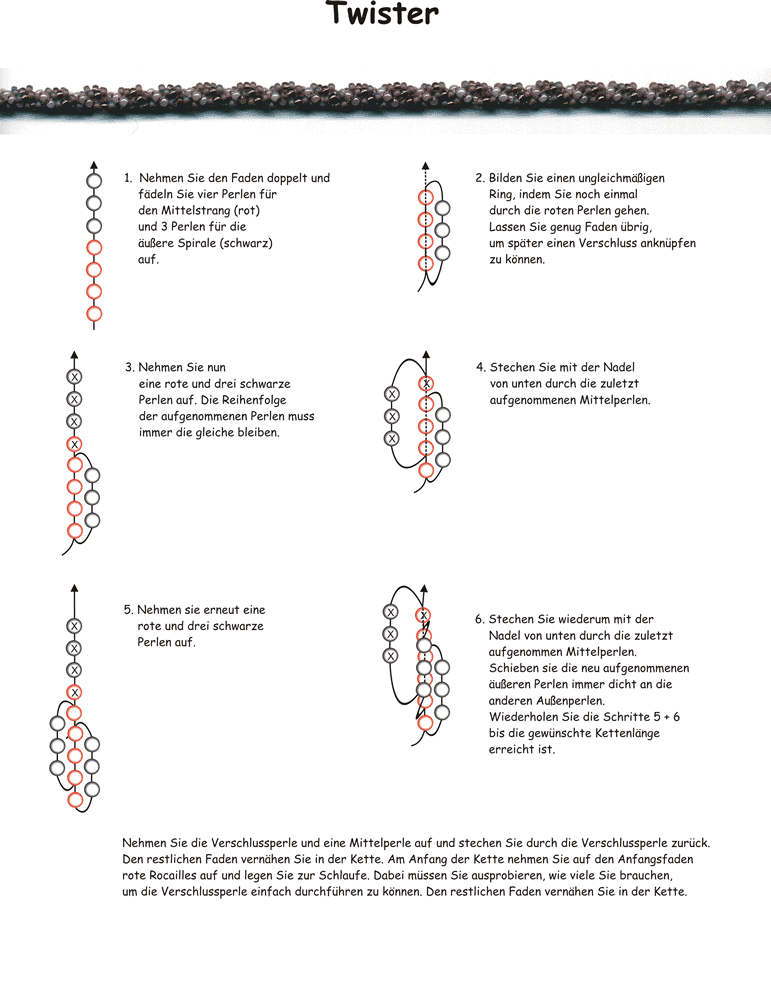 Twister

1. Nehmen Sie den Faden doppelt und fädeln Sie vier Perlen für den Mittelstrang (rot) und 3 Perlen für die äußere Spirale (schwarz) auf.

2. Bilden Sie einen ungleichmäßigen Ring, indem Sie noch einmal durch die roten Perlen gehen. Lassen Sie genug Faden übrig, um später einen Verschluss anknüpfen zu können.

3. Nehmen Sie nun eine rote und drei schwarze Perlen auf. Die Reihenfolge der aufgenommenen Perlen muss immer die gleiche bleiben.

4. Stechen Sie mit der Nadel von unten durch die zuletzt aufgenommenen Mittelperlen.

5. Nehmen sie erneut eine rote und drei schwarze Perlen auf.

6. Stechen Sie wiederum mit der Nadel von unten durch die zuletzt aufgenommen Mittelperlen. Schieben sie die neu aufgenommenen äußeren Perlen immer dicht an die anderen Außenperlen. Wiederholen Sie die Schritte 5 + 6 bis die gewünschte Kettenlänge erreicht ist.

Nehmen Sie die Verschlussperle und eine Mittelperle auf und stechen Sie durch die Verschlussperle zurück. Den restlichen Faden vernähen Sie in der Kette. Am Anfang der Kette nehmen Sie auf den Anfangsfaden rote Rocailles auf und legen Sie zur Schlaufe. Dabei müssen Sie ausprobieren, wie viele Sie brauchen, um die Verschlussperle einfach durchführen zu können. Den restlichen Faden vernähen Sie in der Kette.