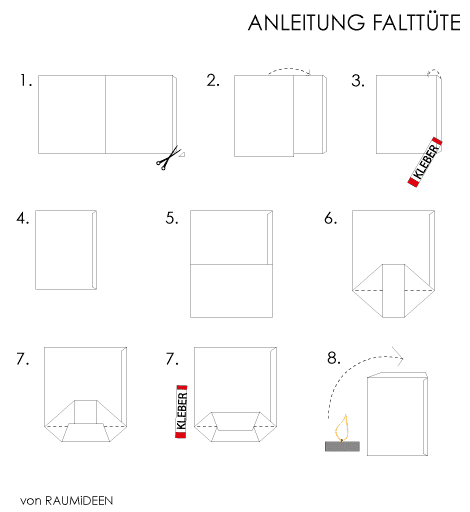 ANLEITUNG FALTTÜTE

1.

2.

3.

KLEBER

4.

5.

6.

7.

7.

KLEBER

8.

von RAUMiDEEN