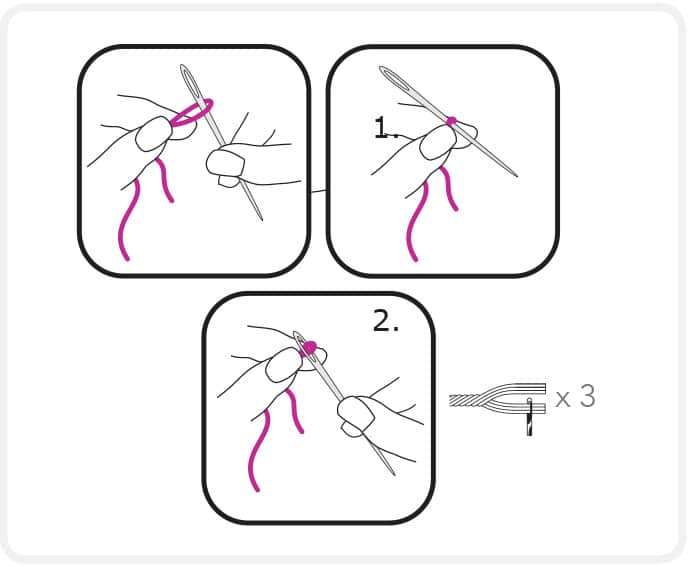 1.

2.

x 3