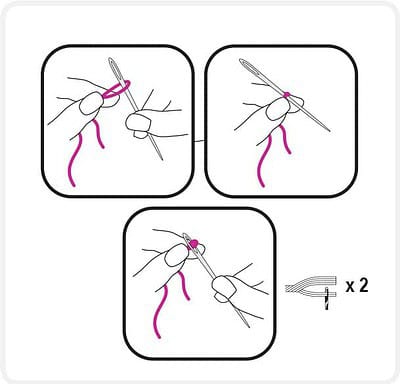 x 2