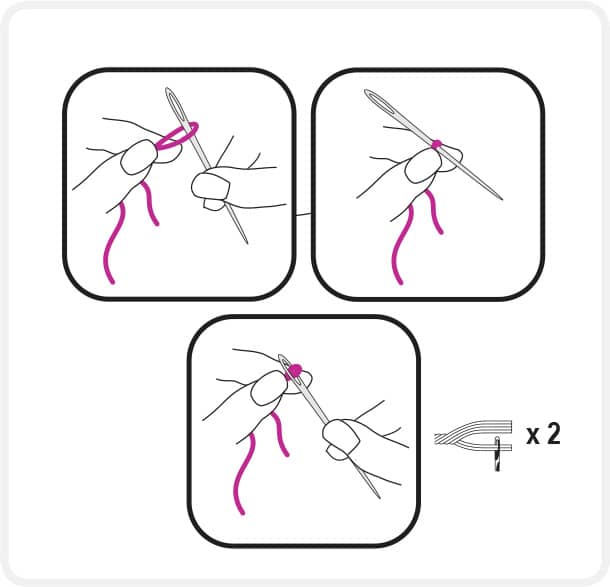 x 2