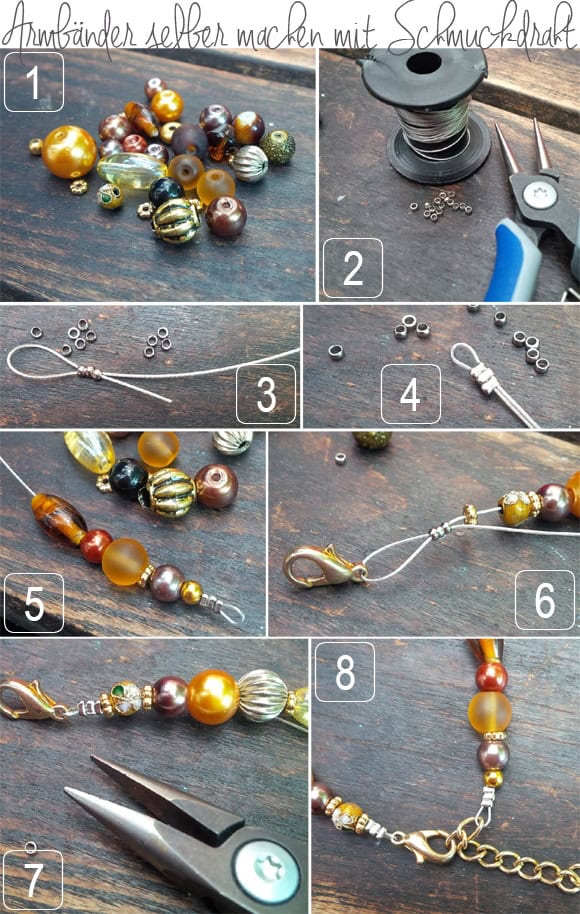 Armbänder selber machen mit Schmuckdraht

1

2

3

4

5

6

7

8