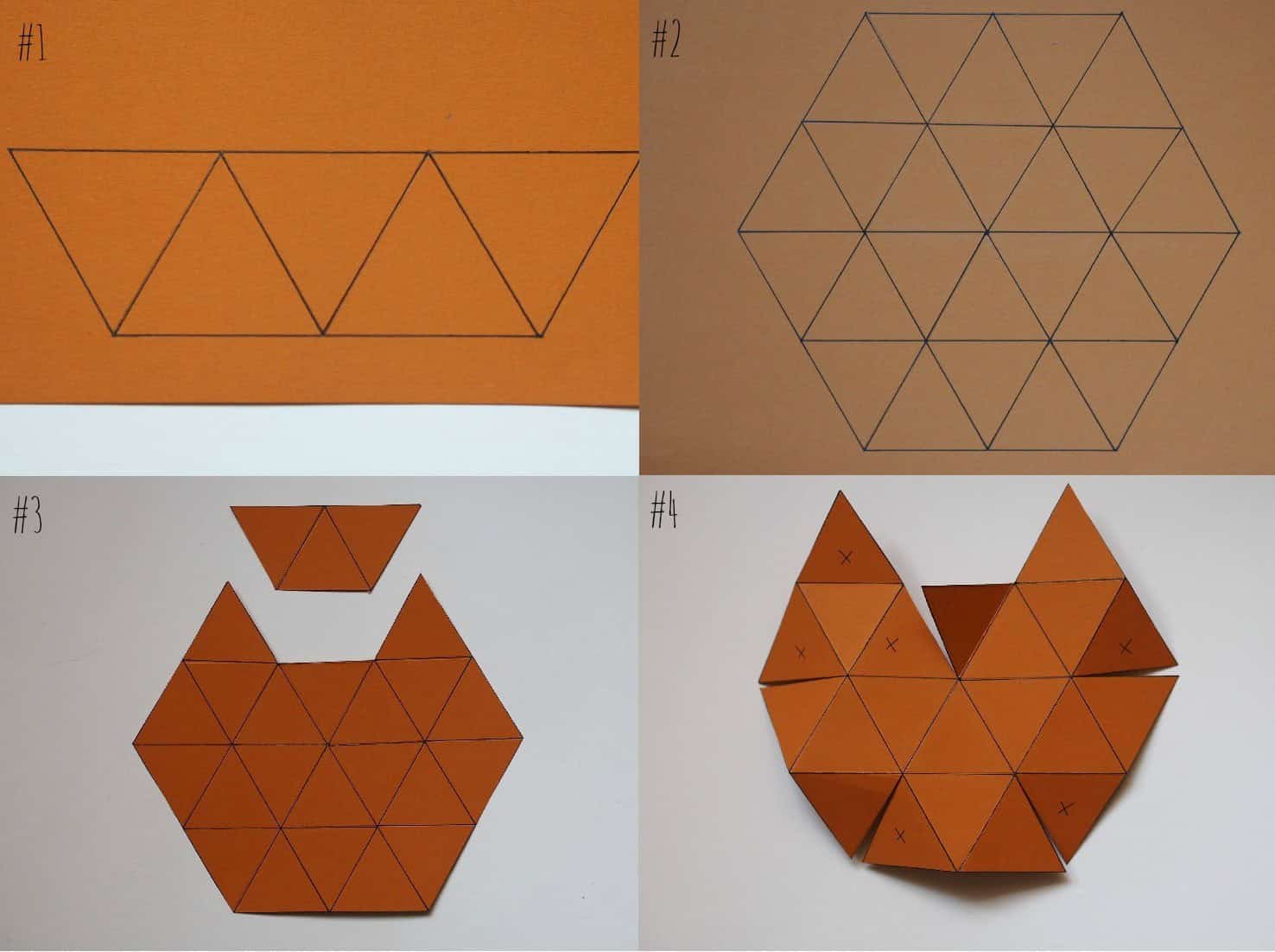 #1

#2

#3

#4

x

x

x

x

x

x