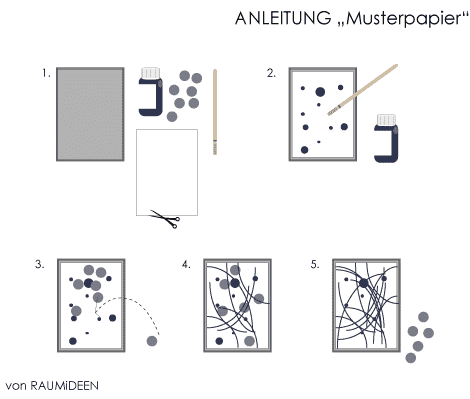 ANLEITUNG „Musterpapier“

1.

2.

3.

4.

5.

von RAUMiDEEN