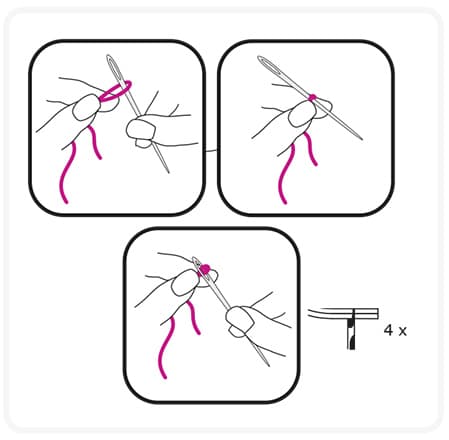 4 x