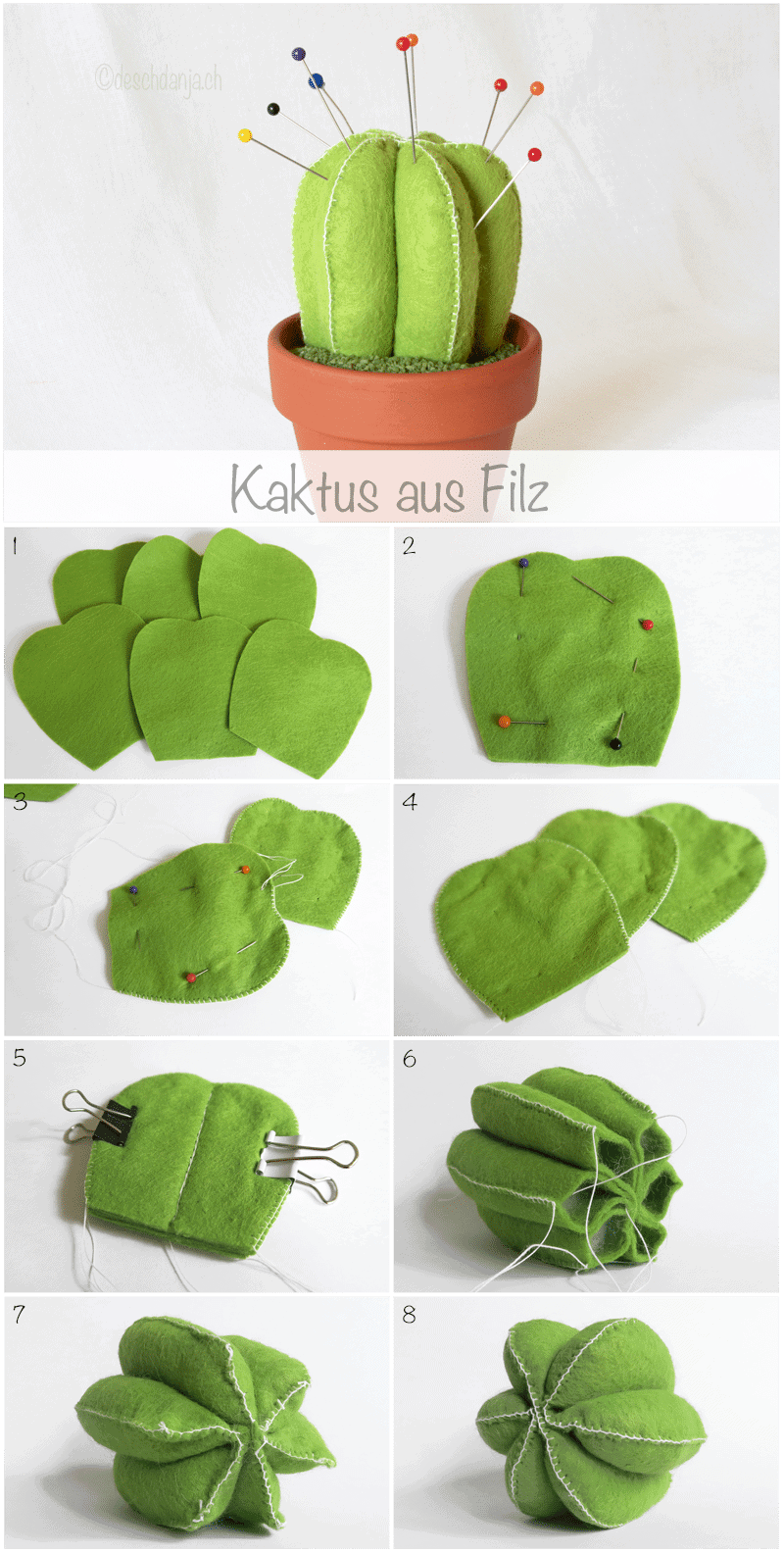 ©deschdanja.ch

Kaktus aus Filz

1

2

3

4

5

6

7

8