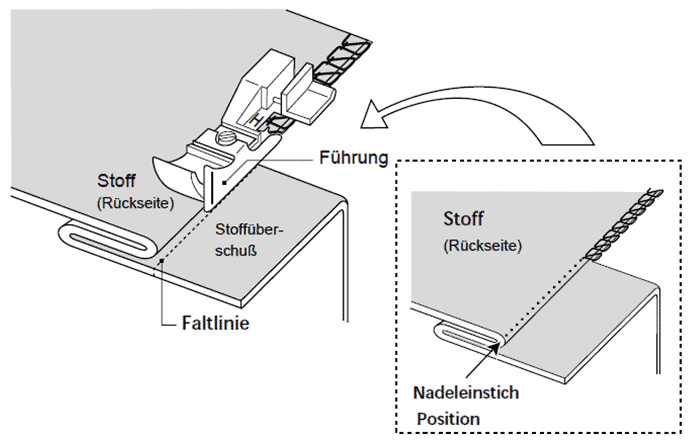 Führung

Stoff
(Rückseite)

Stoffüberschuß

Faltlinie

Stoff
(Rückseite)

Nadeleinstich
Position