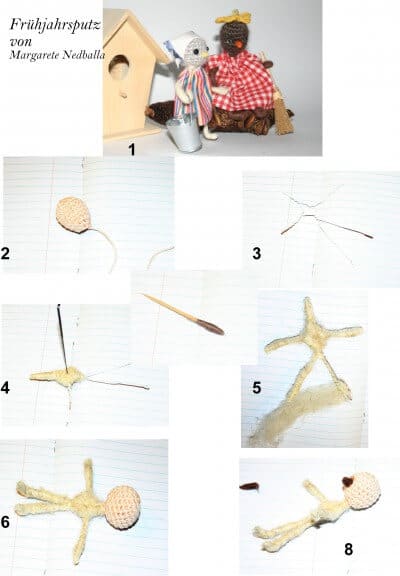 Frühjahrsputz
von
Margarete Nedballa

1

2

3

4

5

6

8