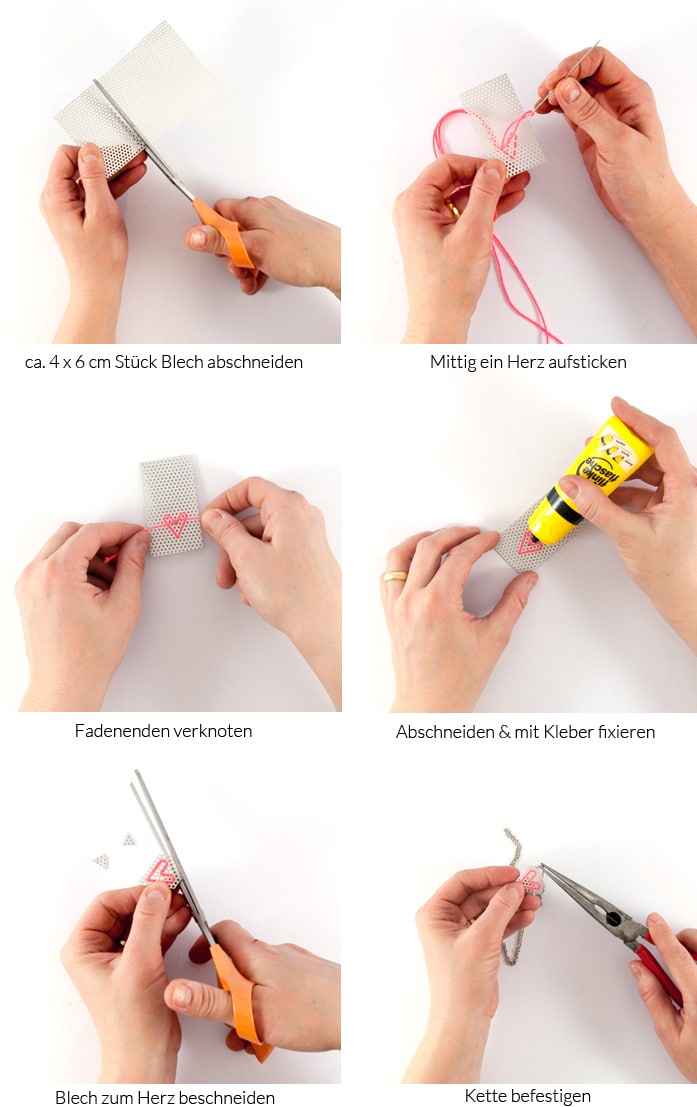 ca. 4 x 6 cm Stück Blech abschneiden

Mittig ein Herz aufsticken

Fadenenden verknoten

flinke flasche

Abschneiden & mit Kleber fixieren

Blech zum Herz beschneiden

Kette befestigen