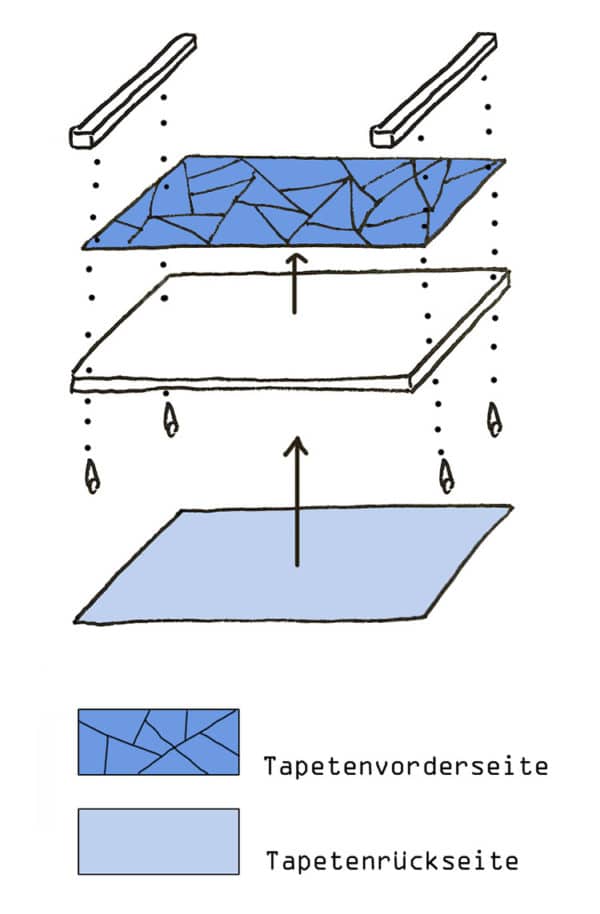 Tapetenvorderseite

Tapetenrückseite