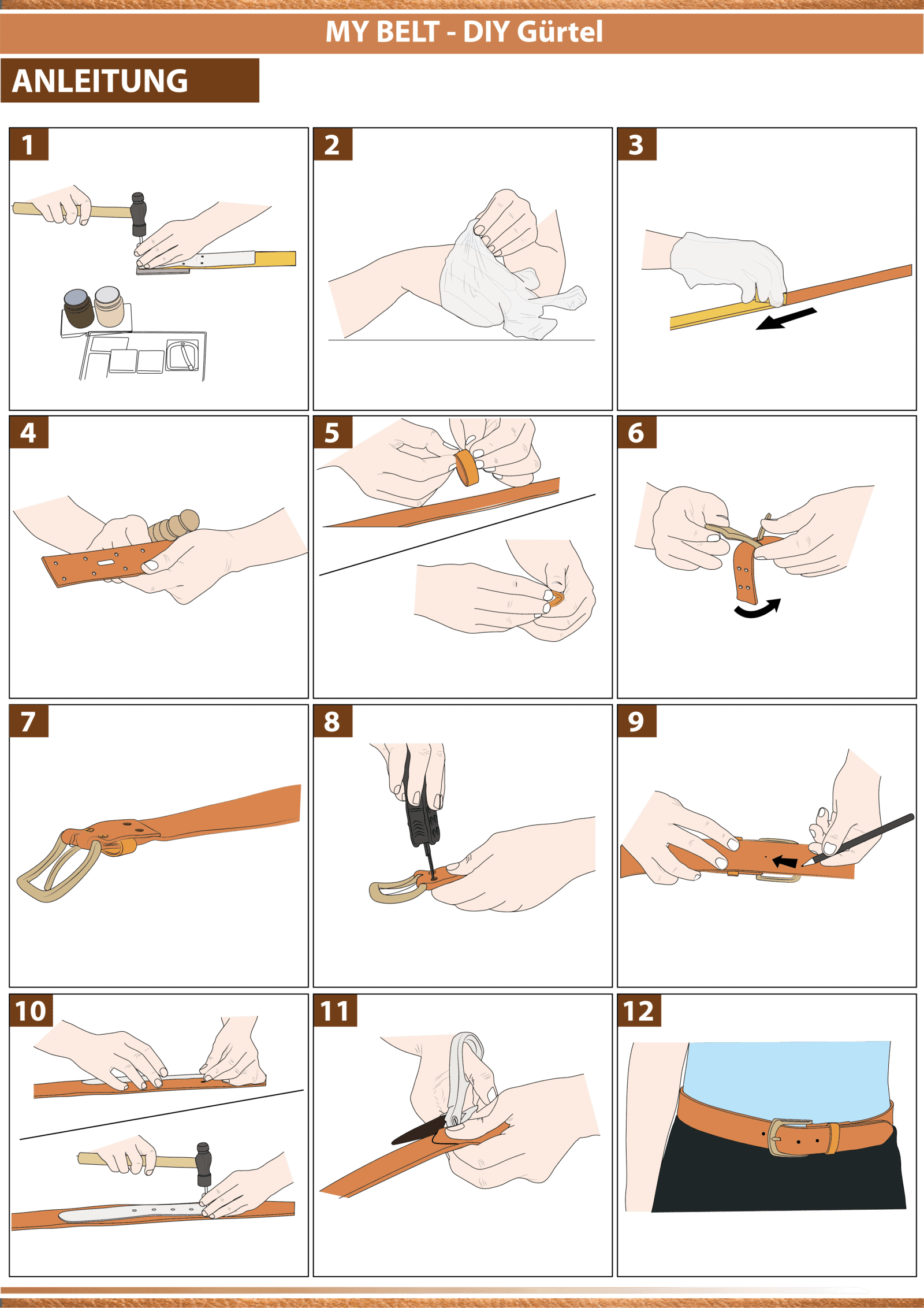 MY BELT - DIY Gürtel

ANLEITUNG

1

2

3

4

5

6

7

8

9

10

11

12