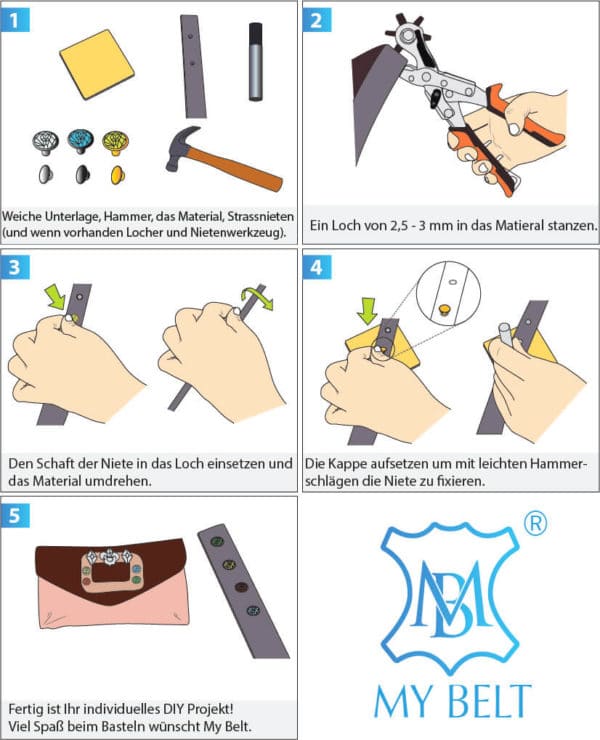 1

Weiche Unterlage, Hammer, das Material, Strassnieten (und wenn vorhanden Locher und Nietenwerkzeug).

2

Ein Loch von 2,5 - 3 mm in das Matieral stanzen.

3

Den Schaft der Niete in das Loch einsetzen und das Material umdrehen.

4

Die Kappe aufsetzen um mit leichten Hammerschlägen die Niete zu fixieren.

5

Fertig ist Ihr individuelles DIY Projekt!
Viel Spaß beim Basteln wünscht My Belt.

MB ®

MY BELT