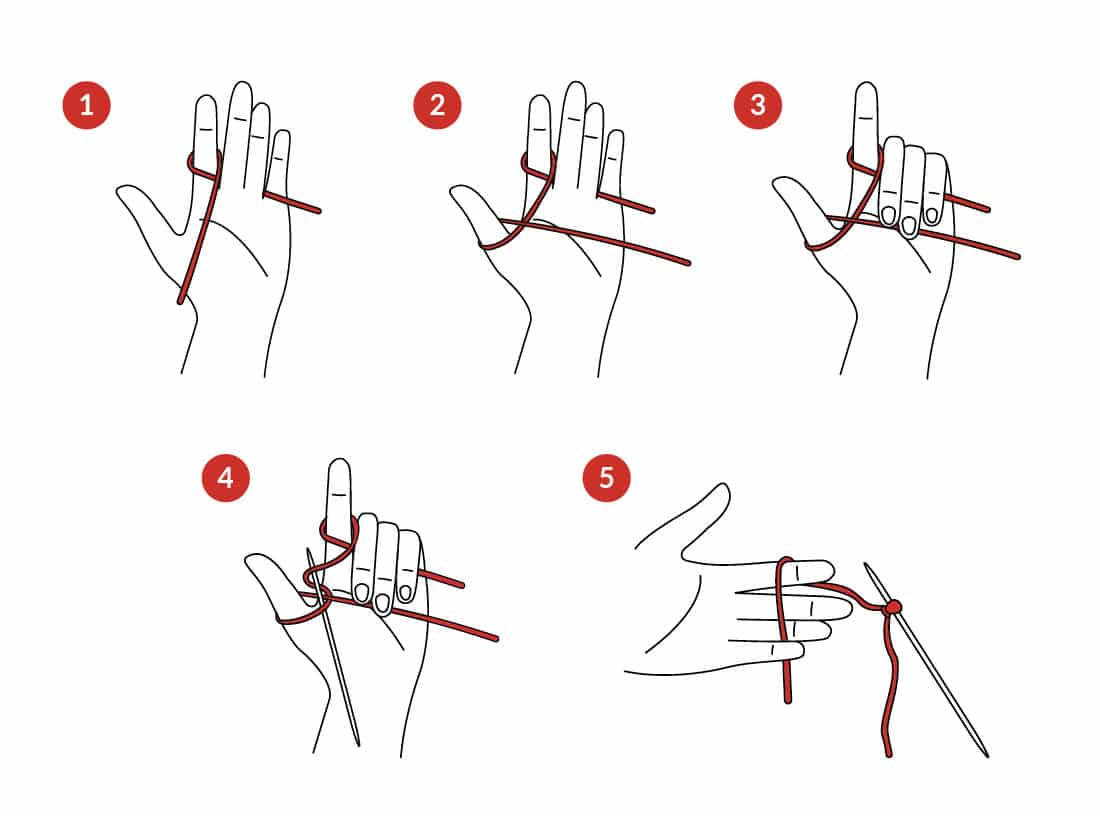 1
2
3
4
5