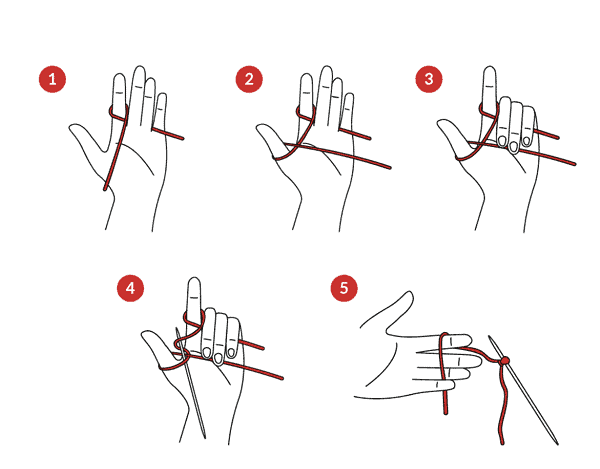 1

2

3

4

5